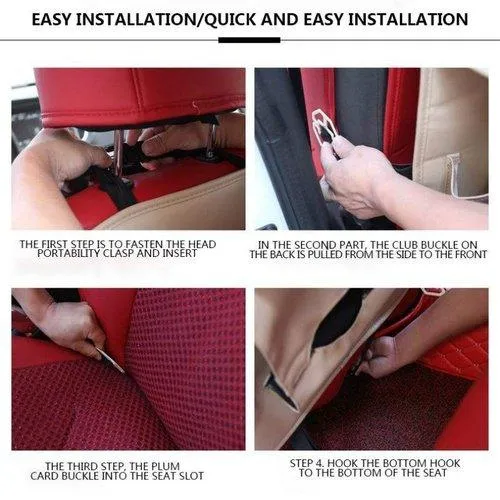 EASY INSTALLATION/QUICK AND EASY INSTALLATION

THE FIRST STEP IS TO FASTEN THE HEAD PORTABILITY CLASP AND INSERT

IN THE SECOND PART, THE CLUB BUCKLE ON THE BACK IS PULLED FROM THE SIDE TO THE FRONT

THE THIRD STEP, THE PLUM CARD BUCKLE INTO THE SEAT SLOT

STEP 4. HOOK THE BOTTOM HOOK TO THE BOTTOM OF THE SEAT